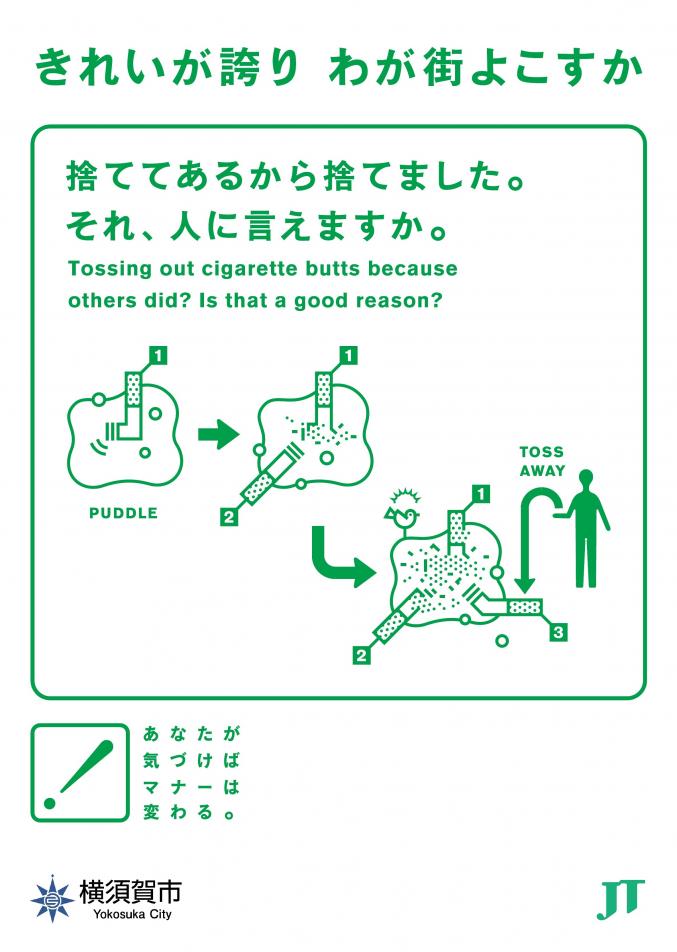 きれいが誇り わが街よこすか

捨ててあるから捨てました。
それ、人に言えますか。
Tossing out cigarette butts because others did? Is that a good reason?

1

PUDDLE

1

2

TOSS AWAY

1

2

3

あなたが
気づけば
マナーは
変わる。

横須賀市
Yokosuka City

JT